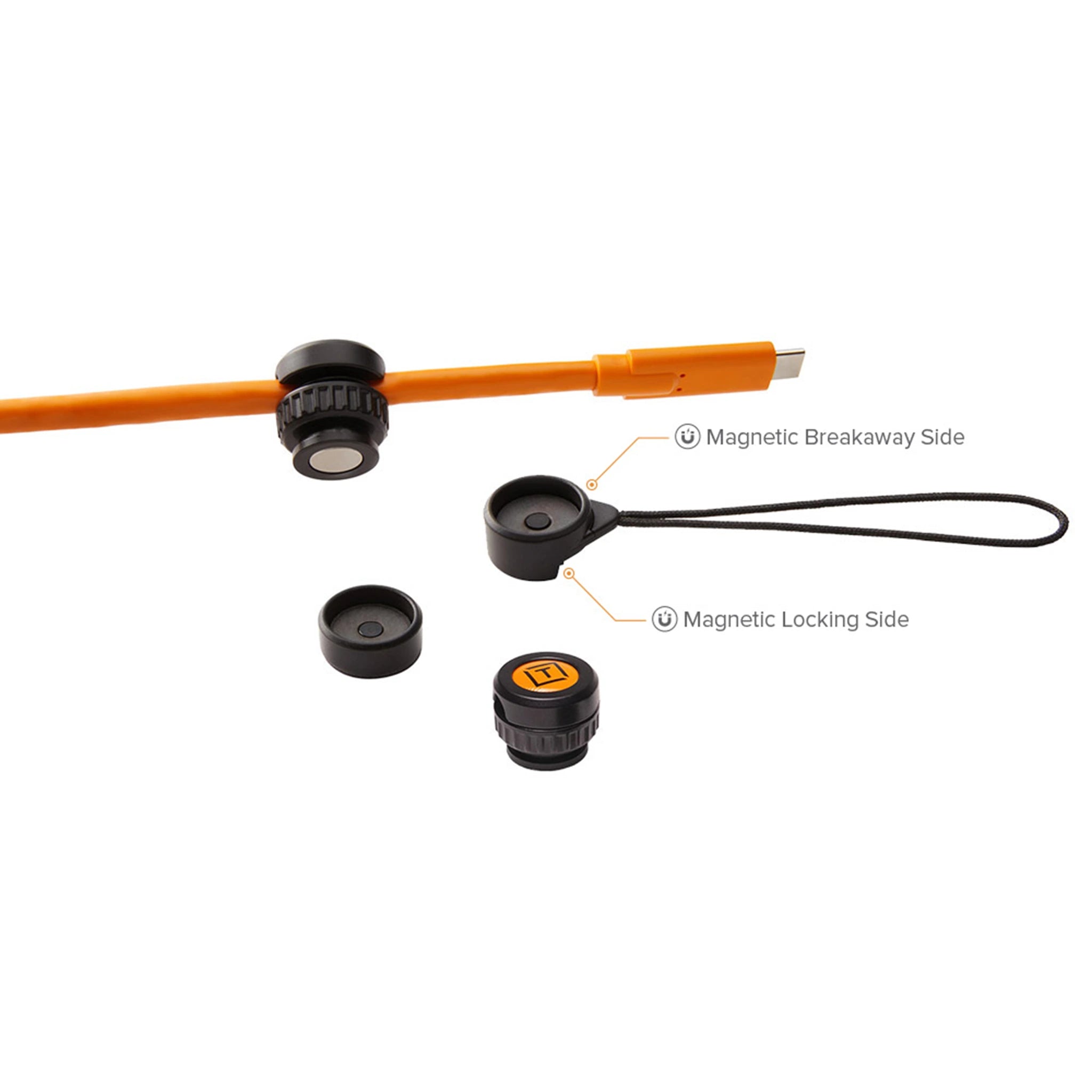 Magnetic Breakaway Side

Magnetic Locking Side

T